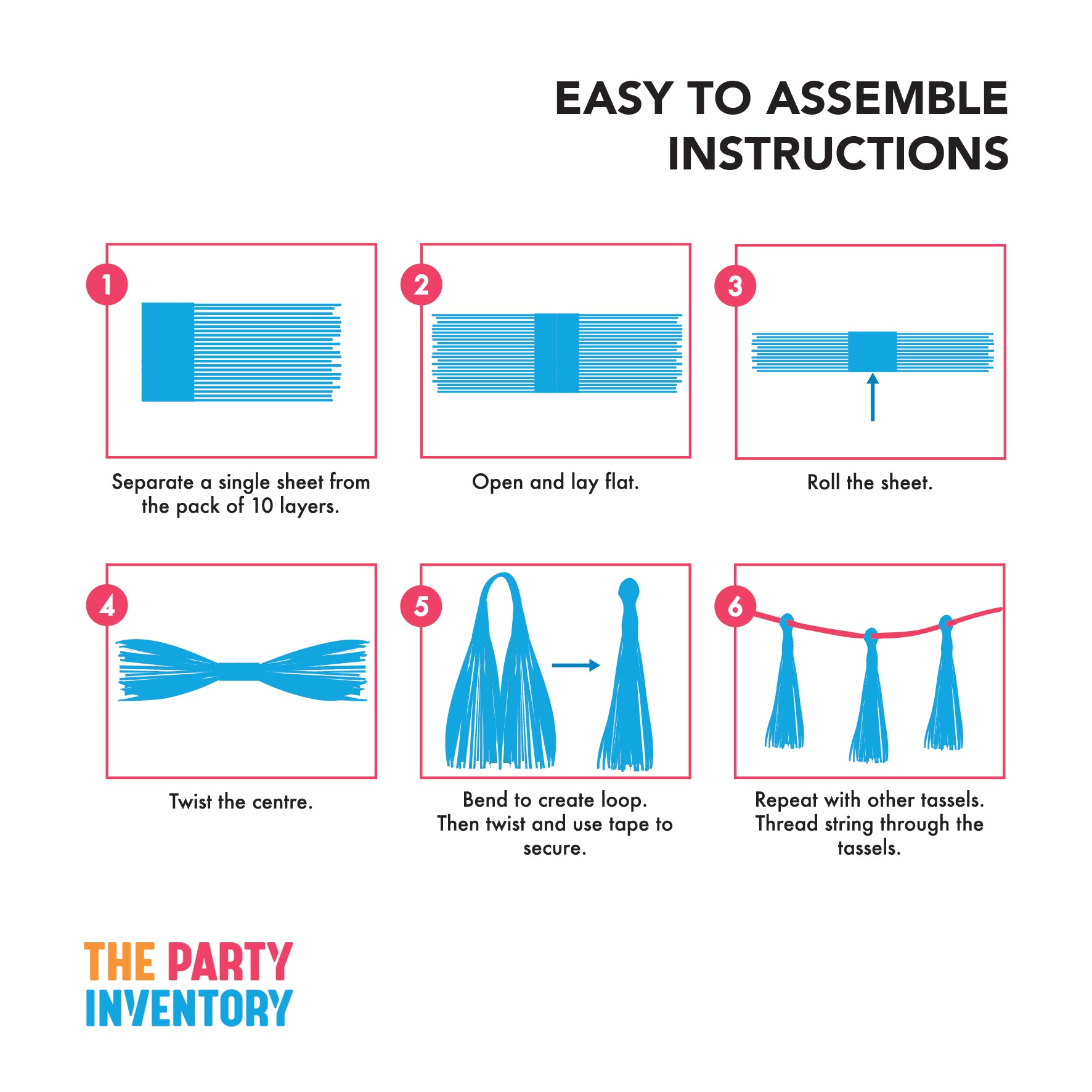 EASY TO ASSEMBLE INSTRUCTIONS

1

Separate a single sheet from the pack of 10 layers.

2

Open and lay flat.

3

Roll the sheet.

4

Twist the centre.

5

Bend to create loop. Then twist and use tape to secure.

6

Repeat with other tassels. Thread string through the tassels.

THE PARTY INVENTORY